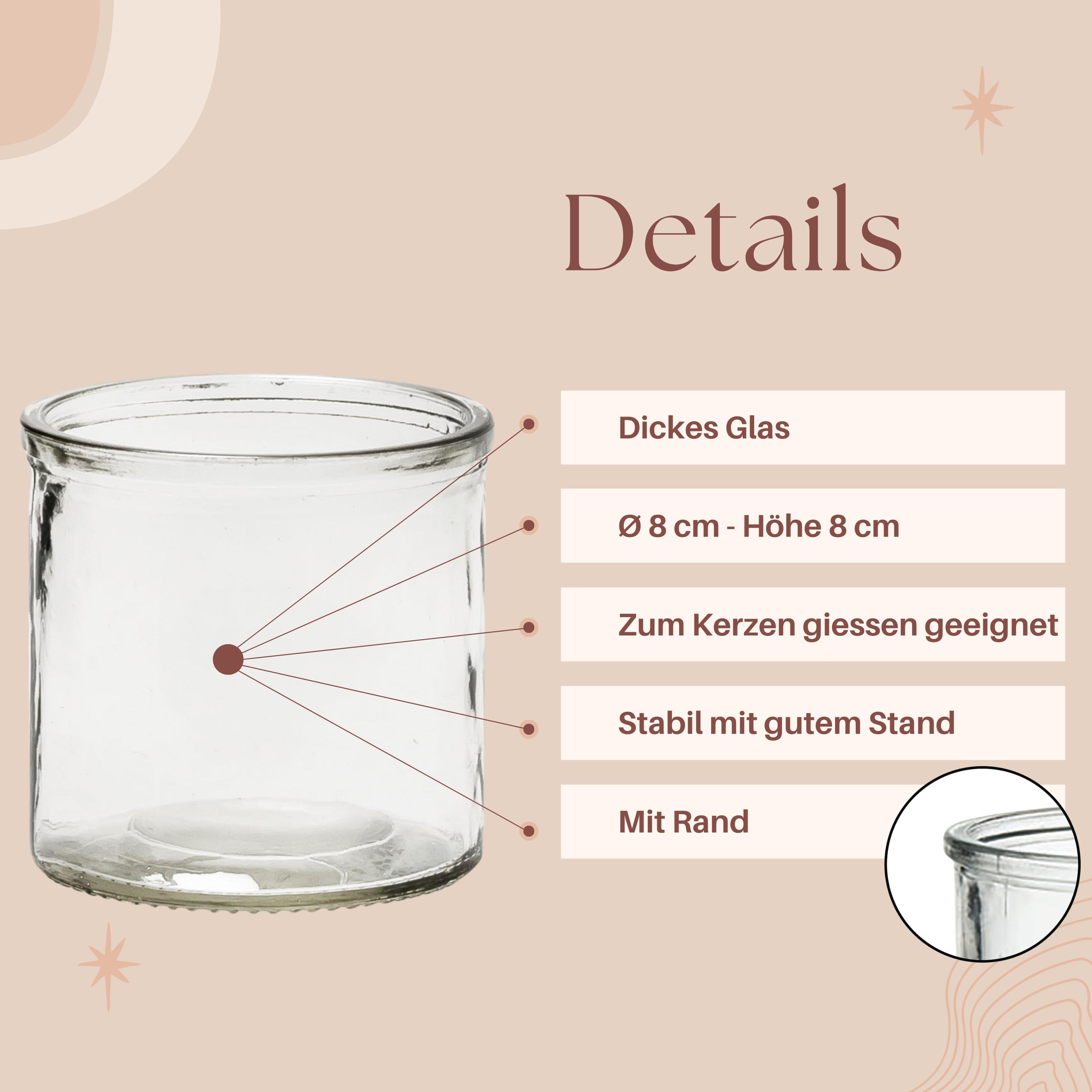 Details

Dickes Glas

Ø 8 cm - Höhe 8 cm

Zum Kerzen giessen geeignet

Stabil mit gutem Stand

Mit Rand